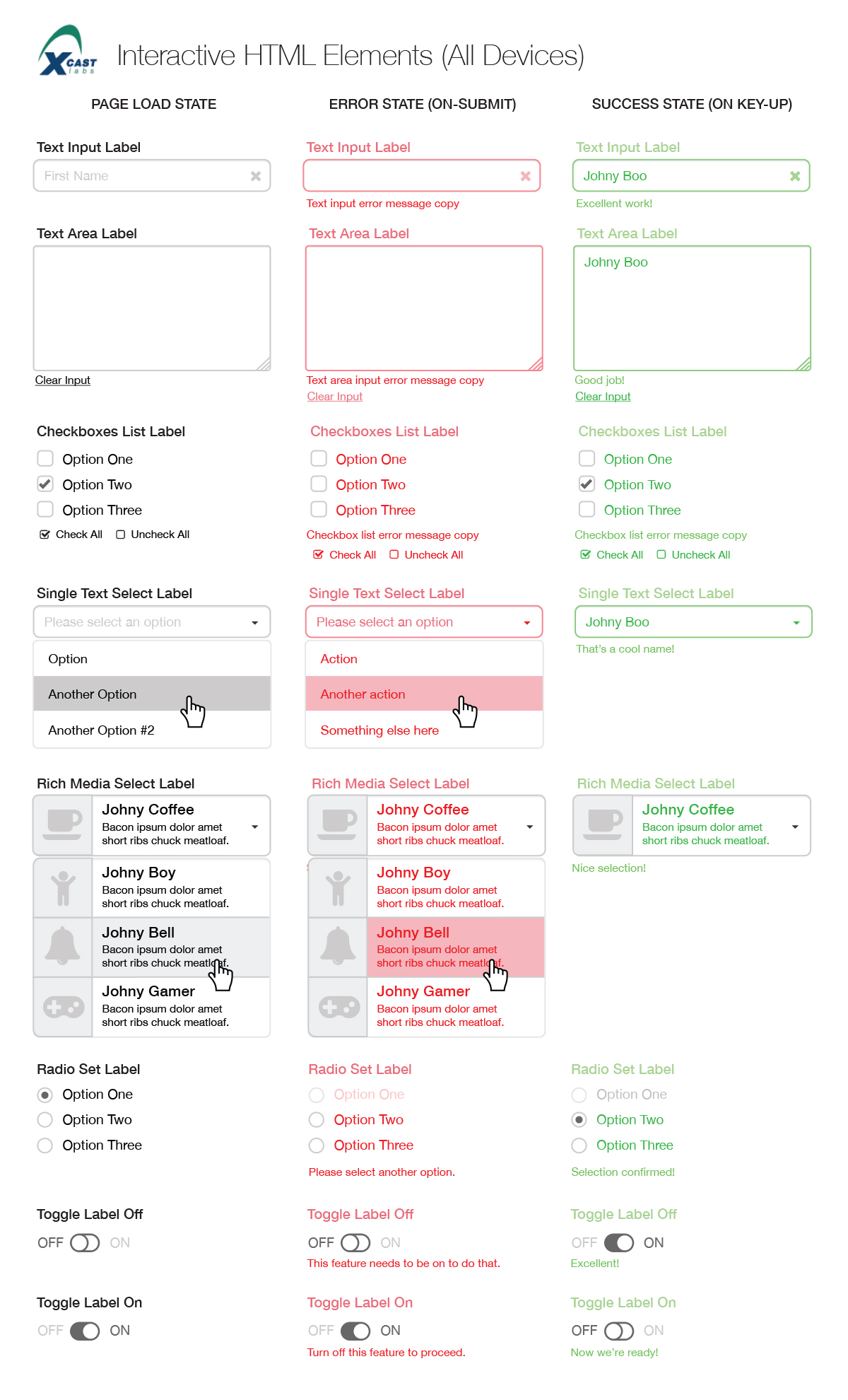 XCAST labs

Interactive HTML Elements (All Devices)

PAGE LOAD STATE

Text Input Label

First Name

Text Area Label

Clear Input

Checkboxes List Label

Option One

Option Two

Option Three

Check All Uncheck All

Single Text Select Label

Please select an option

Option

Another Option

Another Option #2

Rich Media Select Label

Johny Coffee
Bacon ipsum dolor amet short ribs chuck meatloaf.

Johny Boy
Bacon ipsum dolor amet short ribs chuck meatloaf.

Johny Bell
Bacon ipsum dolor amet short ribs chuck meatloaf.

Johny Gamer
Bacon ipsum dolor amet short ribs chuck meatloaf.

Radio Set Label

Option One

Option Two

Option Three

Toggle Label Off

OFF ON

Toggle Label On

OFF ON

ERROR STATE (ON-SUBMIT)

Text Input Label

Text input error message copy

Text Area Label

Text area input error message copy

Clear Input

Checkboxes List Label

Option One

Option Two

Option Three

Checkbox list error message copy

Check All Uncheck All

Single Text Select Label

Please select an option

Action

Another action

Something else here

Rich Media Select Label

Johny Coffee
Bacon ipsum dolor amet short ribs chuck meatloaf.

Johny Boy
Bacon ipsum dolor amet short ribs chuck meatloaf.

Johny Bell
Bacon ipsum dolor amet short ribs chuck meatloaf.

Johny Gamer
Bacon ipsum dolor amet short ribs chuck meatloaf.

Radio Set Label

Option One

Option Two

Option Three

Please select another option.

Toggle Label Off

OFF ON

This feature needs to be on to do that.

Toggle Label On

OFF ON

Turn off this feature to proceed.

SUCCESS STATE (ON KEY-UP)

Text Input Label

Johny Boo

Excellent work!

Text Area Label

Johny Boo

Good job!

Clear Input

Checkboxes List Label

Option One

Option Two

Option Three

Checkbox list error message copy

Check All Uncheck All

Single Text Select Label

Johny Boo

That's a cool name!

Rich Media Select Label

Johny Coffee
Bacon ipsum dolor amet short ribs chuck meatloaf.

Nice selection!

Radio Set Label

Option One

Option Two

Option Three

Selection confirmed!

Toggle Label Off

OFF ON

Excellent!

Toggle Label On

OFF ON

Now we're ready!